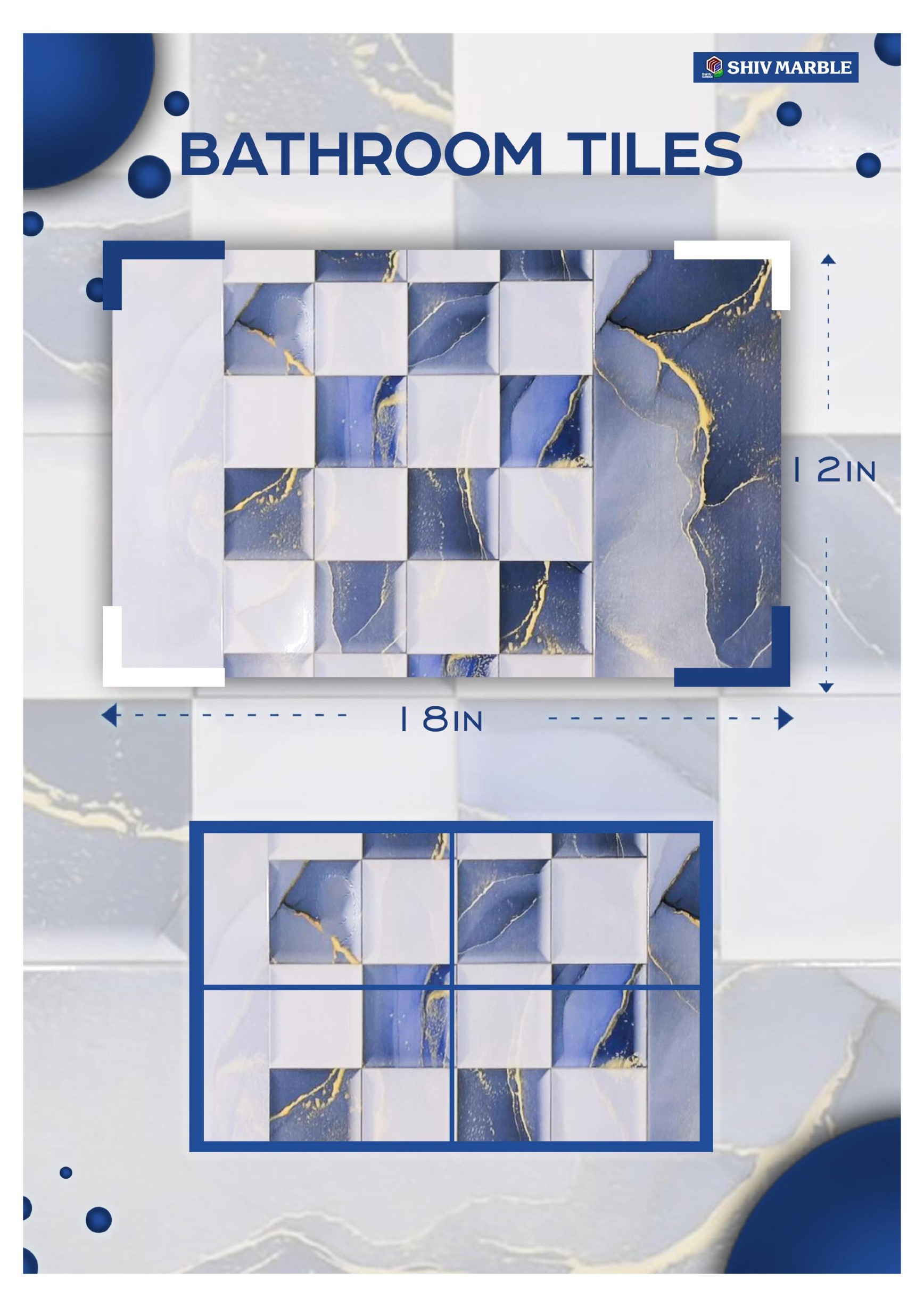 SHIV MARBLE

BATHROOM TILES

12IN

18IN